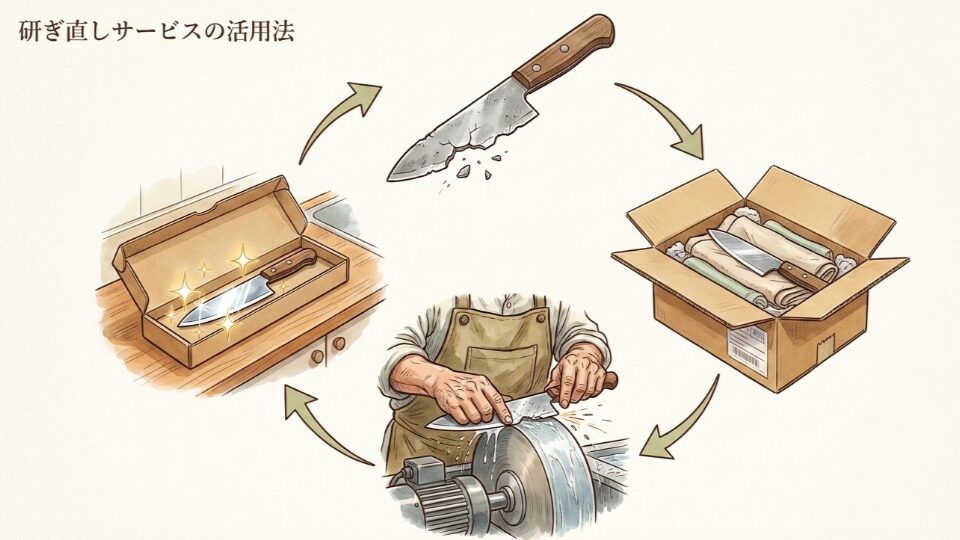 研ぎ直しサービスの活用法