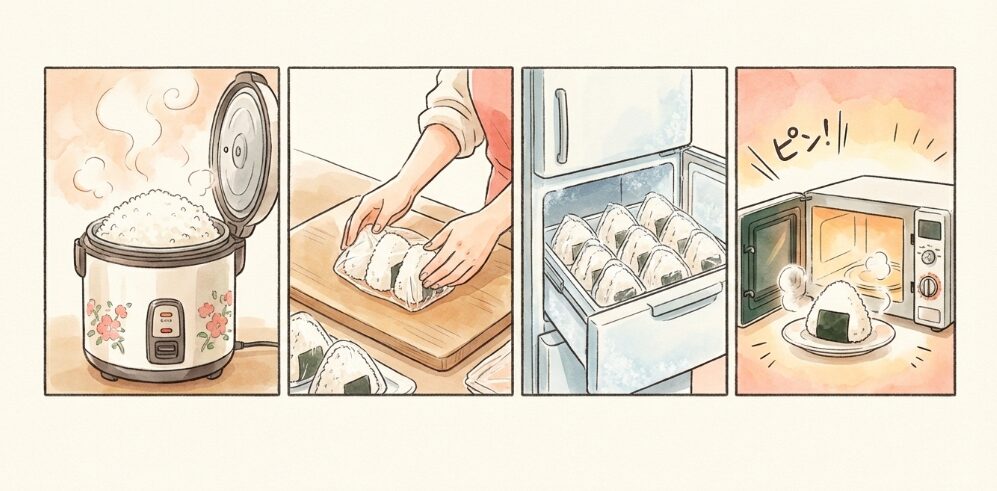 ピン!