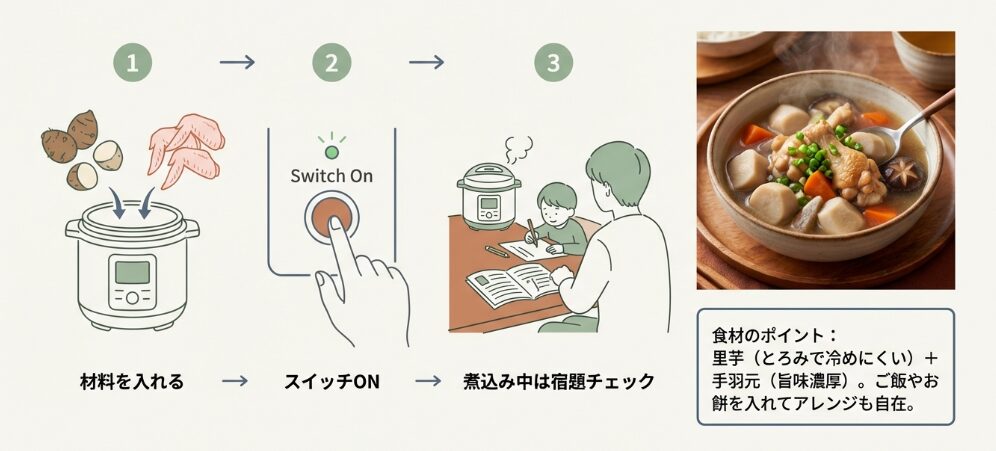 1 → 2 → 3

Switch On

材料を入れる → スイッチON → 煮込み中は宿題チェック

食材のポイント：
里芋（とろみで冷めにくい）＋手羽元（旨味濃厚）。ご飯やお餅を入れてアレンジも自在。