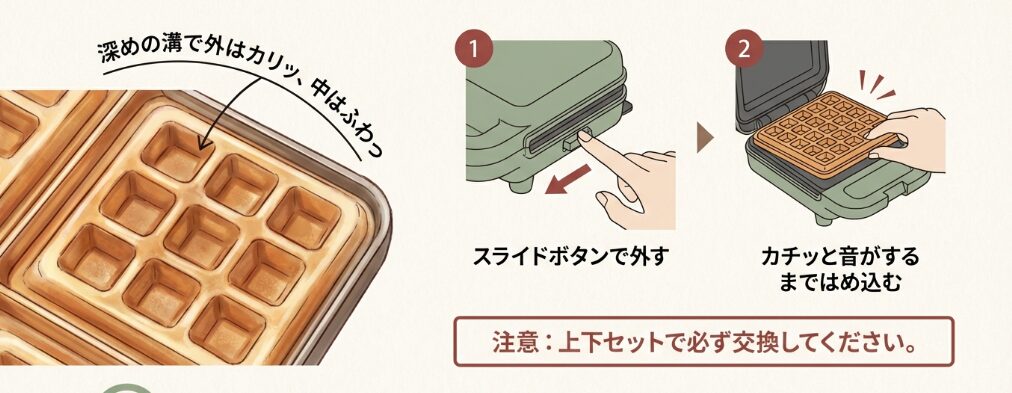 深めの溝で外はカリッ、中はふわっ

1

スライドボタンで外す

2

カチッと音がするまではめ込む

注意：上下セットで必ず交換してください。