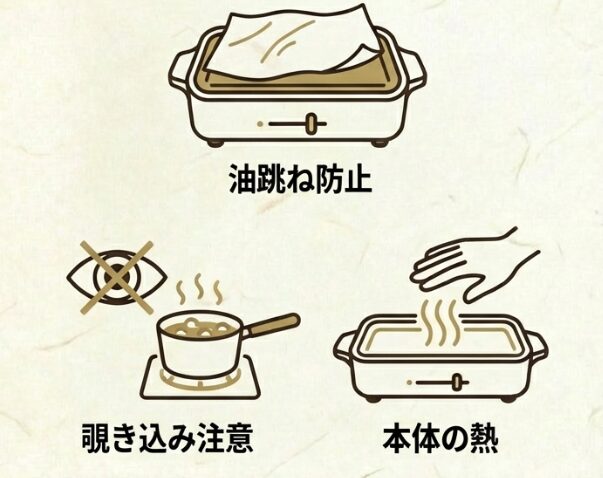 油跳ね防止

覗き込み注意

本体の熱