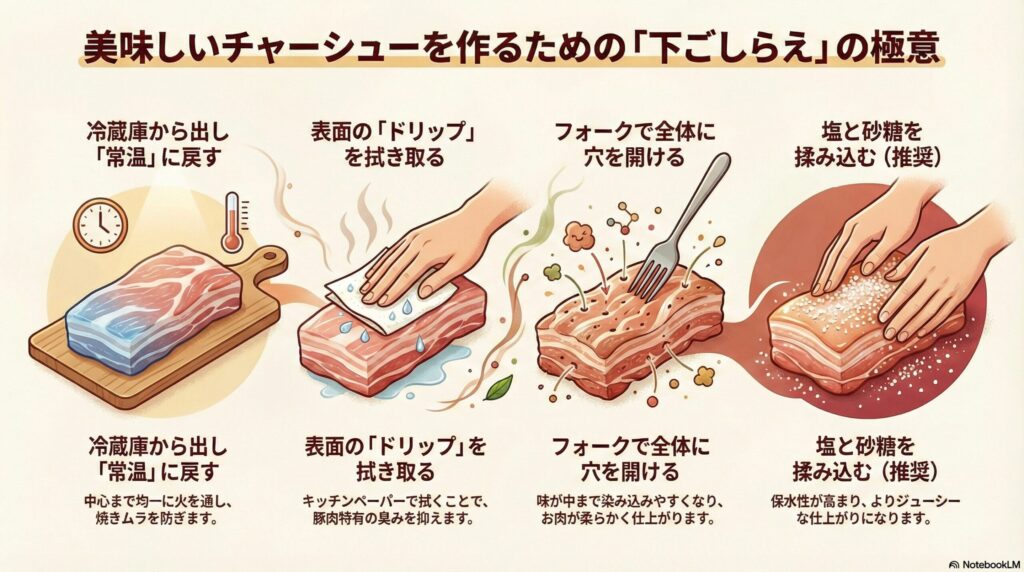 美味しいチャーシューを作るための「下ごしらえ」の極意

冷蔵庫から出し「常温」に戻す

表面の「ドリップ」を拭き取る

フォークで全体に穴を開ける

塩と砂糖を揉み込む（推奨）

冷蔵庫から出し「常温」に戻す

中心まで均一に火を通し、焼きムラを防ぎます。

表面の「ドリップ」を拭き取る

キッチンペーパーで拭くことで、豚肉特有の臭みを抑えます。

フォークで全体に穴を開ける

味が中まで染み込みやすくなり、お肉が柔らかく仕上がります。

塩と砂糖を揉み込む（推奨）

保水性が高まり、よりジューシーな仕上がりになります。

NotebookLM